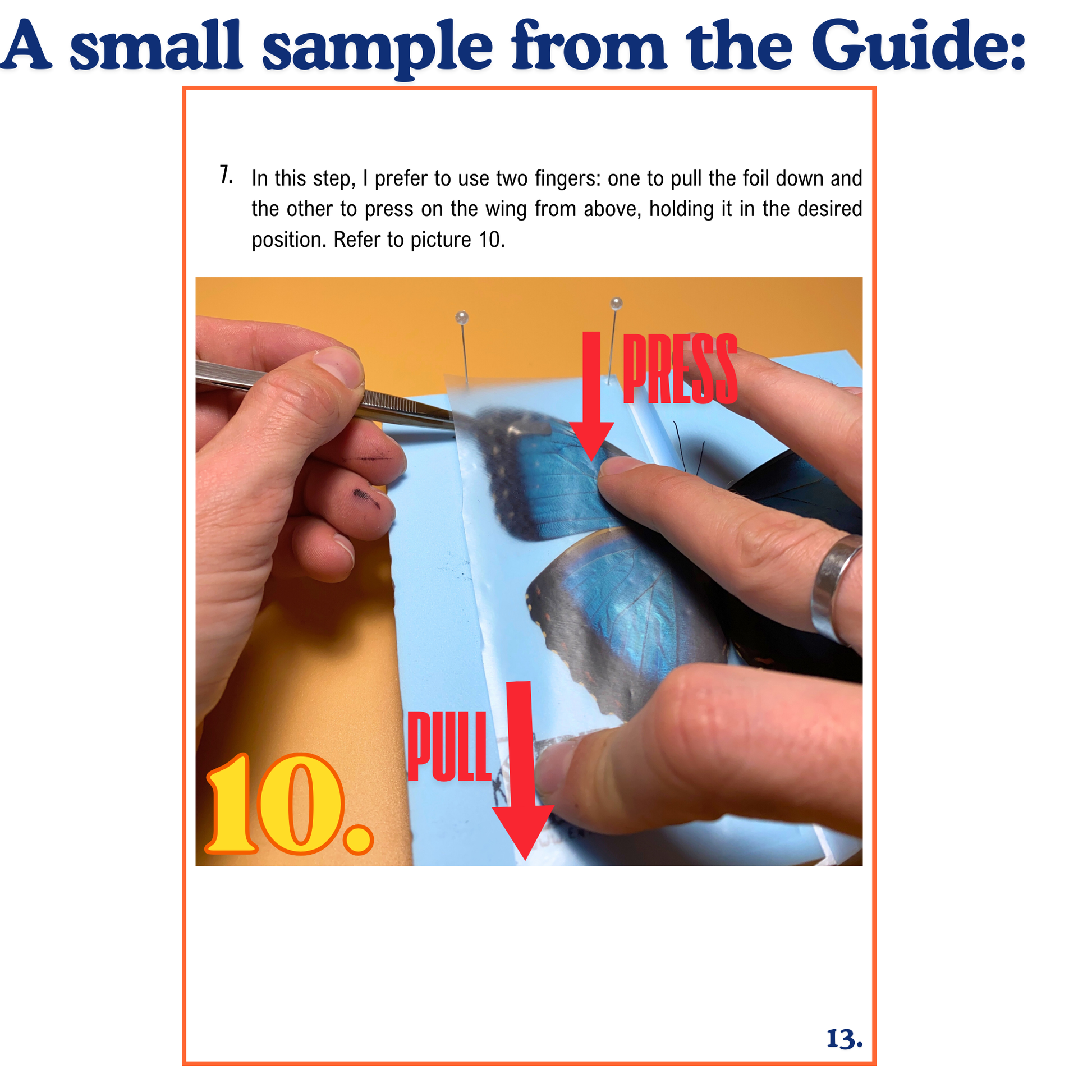 A small sample from the Guide:

7. In this step, I prefer to use two fingers: one to pull the foil down and the other to press on the wing from above, holding it in the desired position. Refer to picture 10.

PRESS

PULL

10.

13.